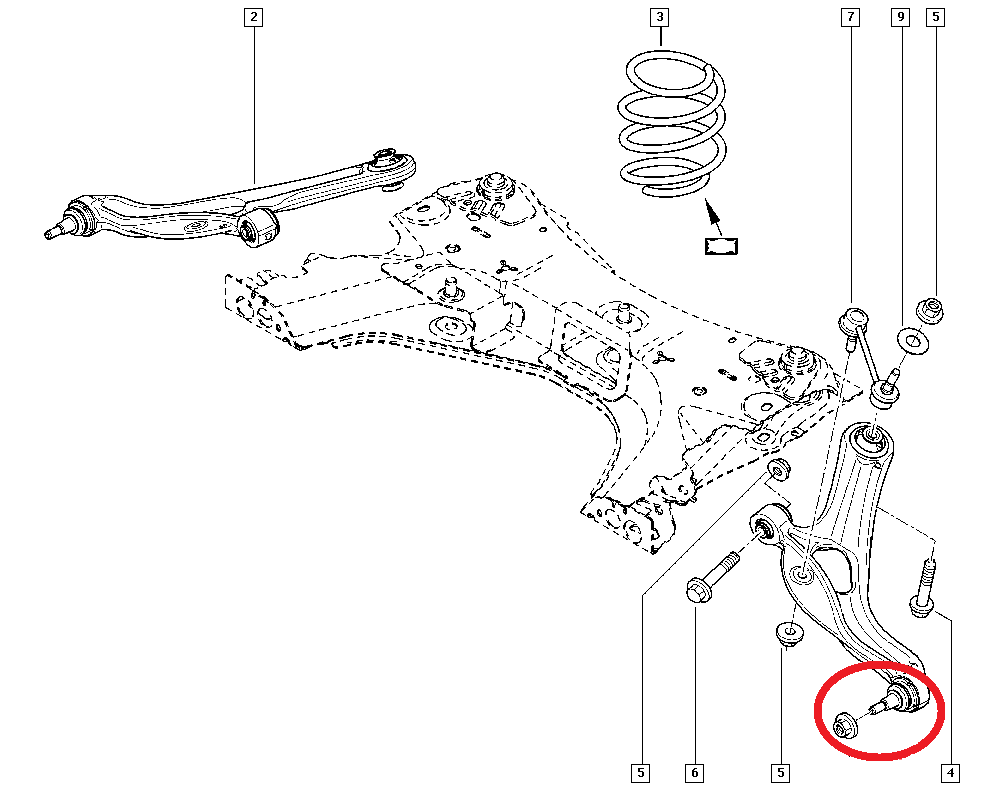 2
3
7
9
5
5
6
5
4